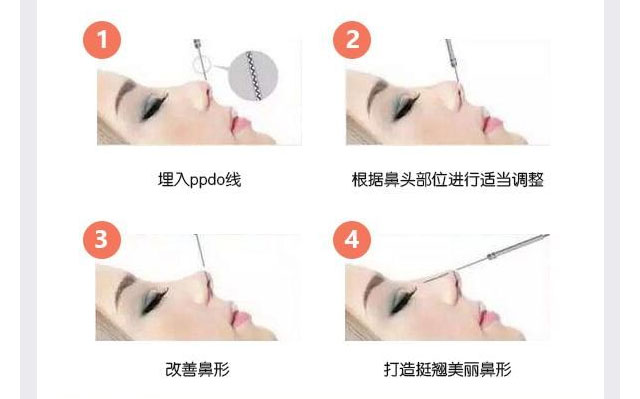 1

埋入ppdo线

2

根据鼻头部位进行适当调整

3

改善鼻形

4

打造挺翘美丽鼻形